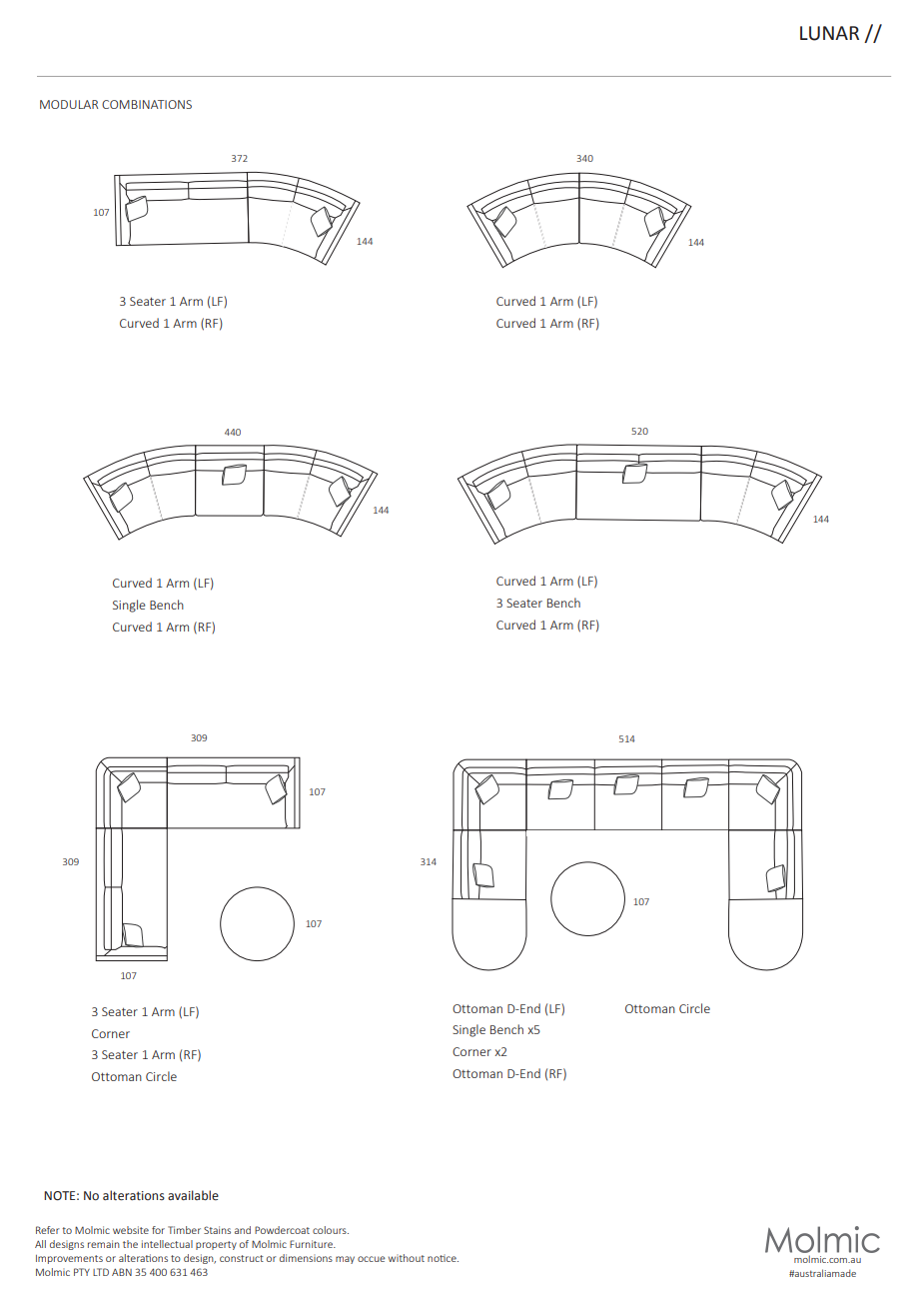 LUNAR //

MODULAR COMBINATIONS

372
107
144

3 Seater 1 Arm (LF)
Curved 1 Arm (RF)

340
144

Curved 1 Arm (LF)
Curved 1 Arm (RF)

440
144

Curved 1 Arm (LF)
Single Bench
Curved 1 Arm (RF)

520
144

Curved 1 Arm (LF)
3 Seater Bench
Curved 1 Arm (RF)

309
107
309
107
107

3 Seater 1 Arm (LF)
Corner
3 Seater 1 Arm (RF)
Ottoman Circle

514
314
107

Ottoman D-End (LF)
Single Bench x5
Corner x2
Ottoman D-End (RF)

Ottoman Circle

NOTE: No alterations available

Refer to Molmic website for Timber Stains and Powdercoat colours.
All designs remain the intellectual property of Molmic Furniture.
Improvements or alterations to design, construct or dimensions may occue without notice.
Molmic PTY LTD ABN 35 400 631 463

Molmic
molmic.com.au
#australiamade