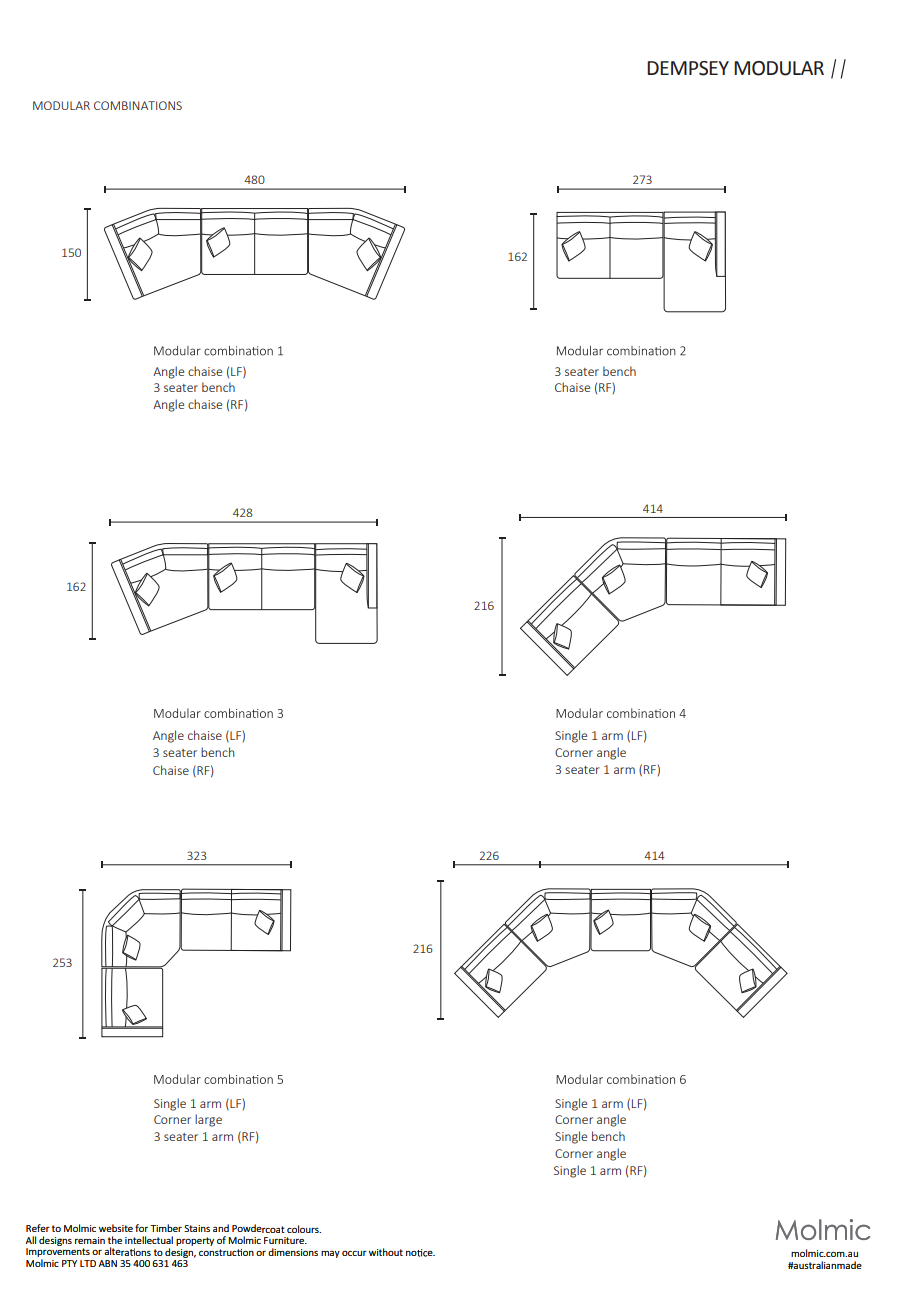 DEMPSEY MODULAR //

MODULAR COMBINATIONS

480

150

Modular combination 1
Angle chaise (LF)
3 seater bench
Angle chaise (RF)

273

162

Modular combination 2
3 seater bench
Chaise (RF)

428

162

Modular combination 3
Angle chaise (LF)
3 seater bench
Chaise (RF)

414

216

Modular combination 4
Single 1 arm (LF)
Corner angle
3 seater 1 arm (RF)

323

253

Modular combination 5
Single 1 arm (LF)
Corner large
3 seater 1 arm (RF)

226

414

216

Modular combination 6
Single 1 arm (LF)
Corner angle
Single bench
Corner angle
Single 1 arm (RF)

Refer to Molmic website for Timber Stains and Powdercoat colours.
All designs remain the intellectual property of Molmic Furniture.
Improvements or alterations to design, construction or dimensions may occur without notice.
Molmic PTY LTD ABN 35 400 631 463

Molmic
molmic.com.au
#australianmade